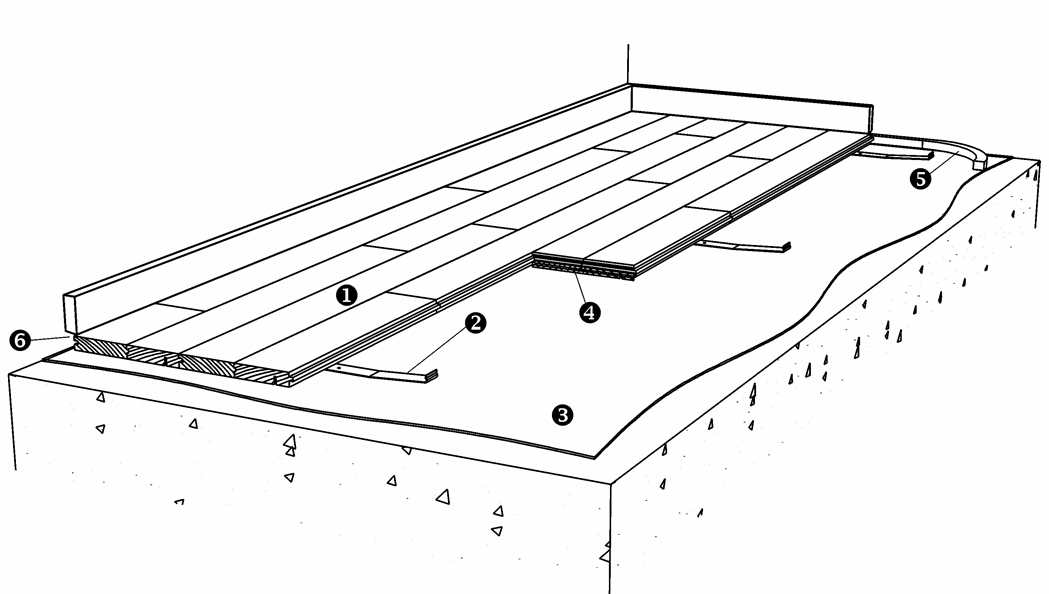 ❶
❷
❸
❹
❺
❻