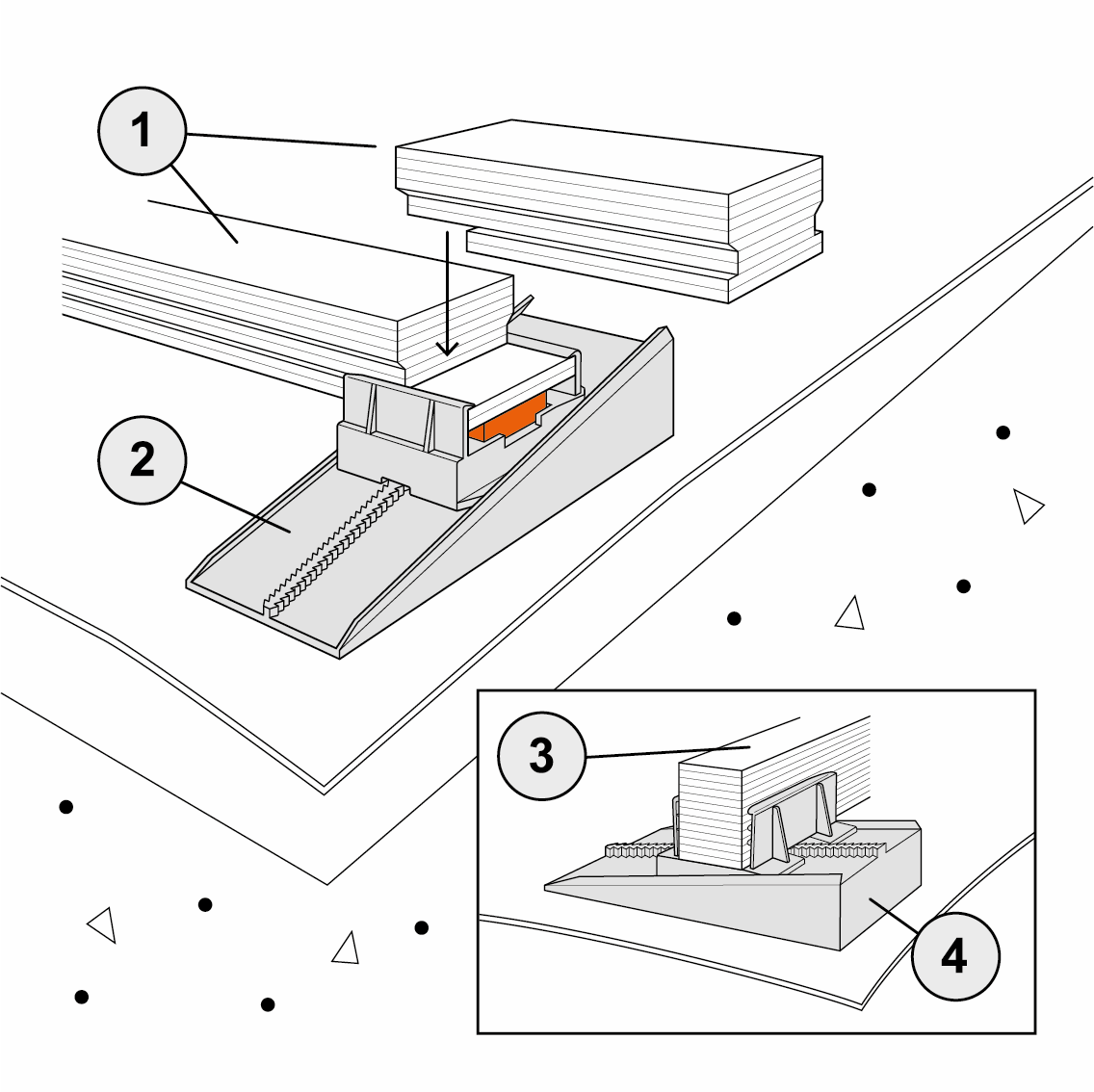 1
2
3
4