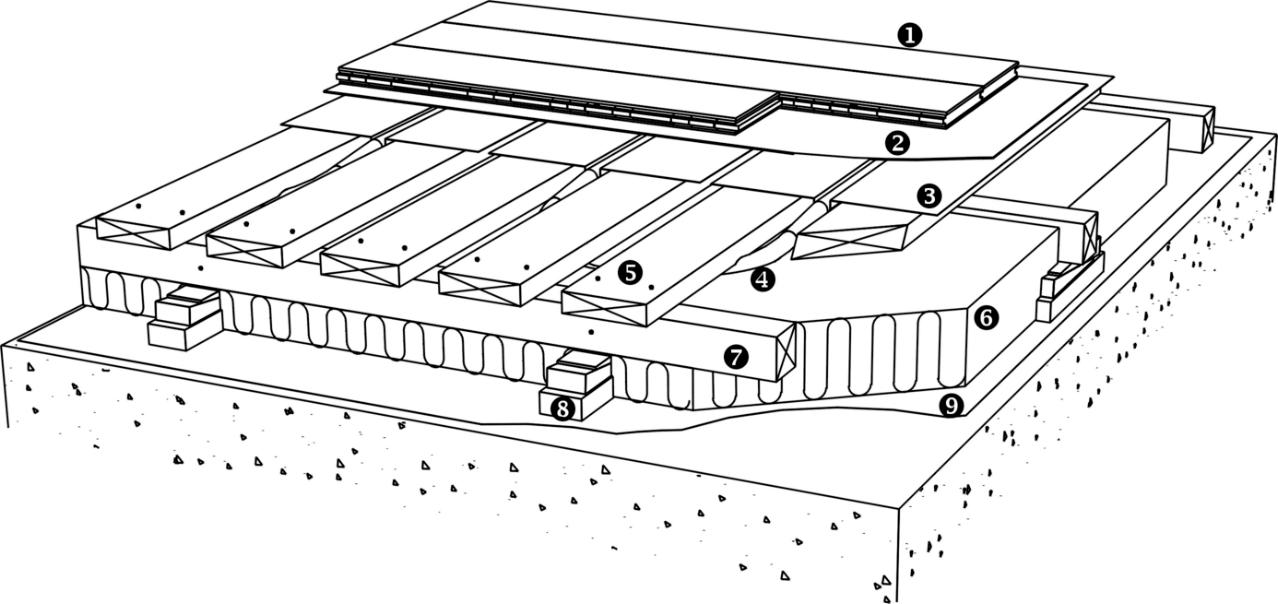 1
2
3
4
5
6
7
8
9